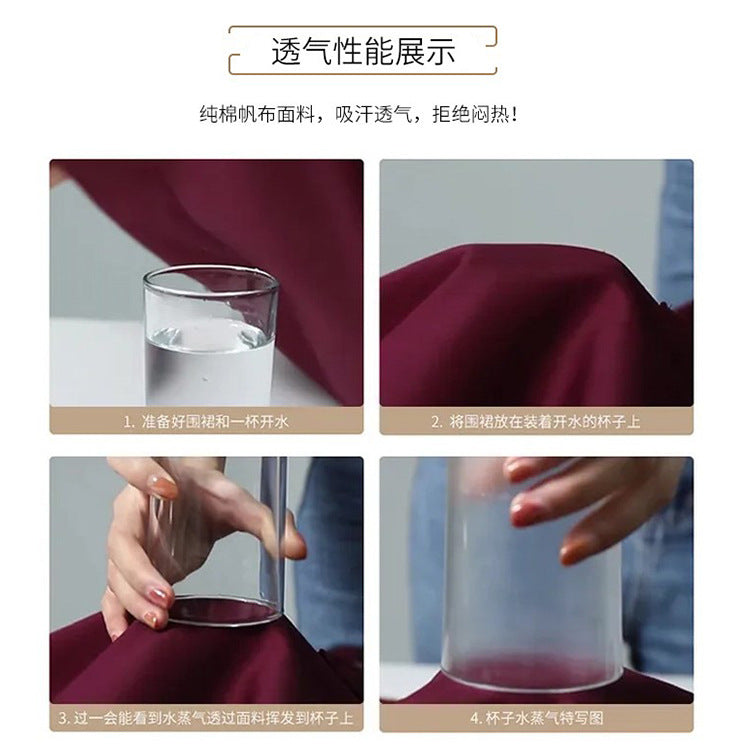 透气性能展示

纯棉帆布面料，吸汗透气，拒绝闷热！

1. 准备好围裙和一杯开水

2. 将围裙放在装着开水的杯子上

3. 过一会能看到水蒸气透过面料挥发到杯子上

4. 杯子水蒸气特写图